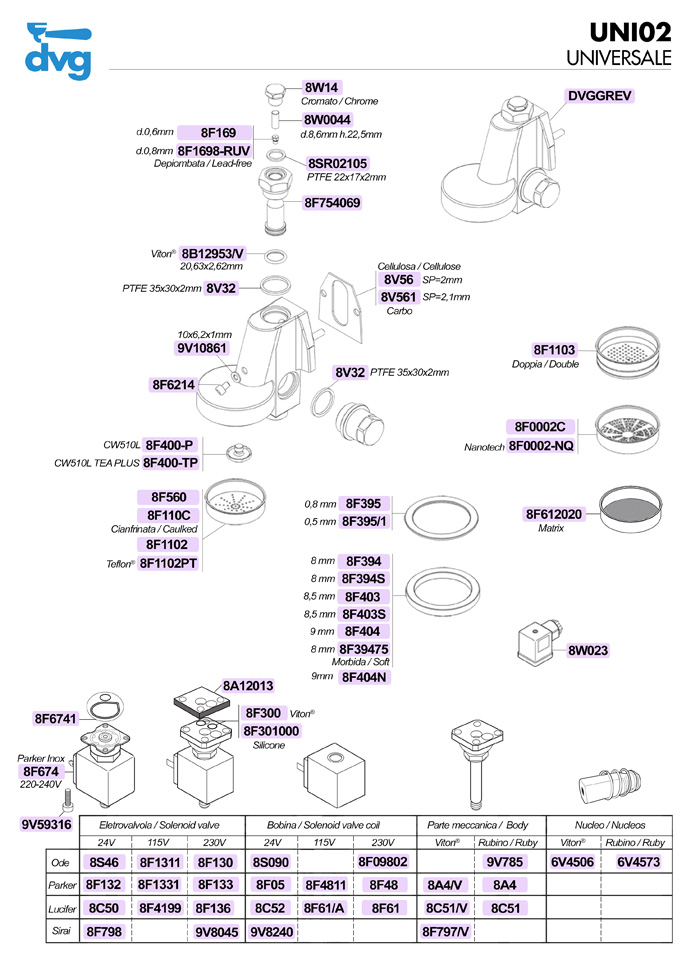 dvg

UNI02
UNIVERSALE

8W14
Cromato / Chrome

8W0044
d.8,6mm h.22,5mm

d.0,6mm 8F169
d.0,8mm 8F1698-RUV
Depiombata / Lead-free

8SR02105
PTFE 22x17x2mm

8F754069

DVGGREV

Viton® 8B12953/V
20,63x2,62mm

PTFE 35x30x2mm 8V32

Cellulosa / Cellulose
8V56 SP=2mm
8V561 SP=2,1mm
Carbo

10x6,2x1mm
9V10861

8F6214

8V32 PTFE 35x30x2mm

8F1103
Doppia / Double

8F0002C
Nanotech 8F0002-NQ

CW510L 8F400-P
CW510L TEA PLUS 8F400-TP

8F560
8F110C
Cianfrinata / Caulked
8F1102
Teflon® 8F1102PT

0,8 mm 8F395
0,5 mm 8F395/1

8F612020
Matrix

8 mm 8F394
8 mm 8F394S
8,5 mm 8F403
8,5 mm 8F403S
9 mm 8F404
8 mm 8F39475
Morbida / Soft
9mm 8F404N

8W023

8A12013

8F6741

8F300 Viton®
8F301000
Silicone

Parker Inox
8F674
220-240V

9V59316

| | Eletrovalvola / Solenoid valve | | | Bobina / Solenoid valve coil | | | Parte meccanica / Body | | Nucleo / Nucleos | |
|---|---|---|---|---|---|---|---|---|---|---|
| | 24V | 115V | 230V | 24V | 115V | 230V | Viton® | Rubino / Ruby | Viton® | Rubino / Ruby |
| Ode | 8S46 | 8F1311 | 8F130 | 8S090 | | 8F09802 | | 9V785 | 6V4506 | 6V4573 |
| Parker | 8F132 | 8F1331 | 8F133 | 8F05 | 8F4811 | 8F48 | 8A4/V | 8A4 | | |
| Lucifer | 8C50 | 8F4199 | 8F136 | 8C52 | 8F61/A | 8F61 | 8C51/V | 8C51 | | |
| Sirai | 8F798 | | 9V8045 | 9V8240 | | | 8F797/V | | | |