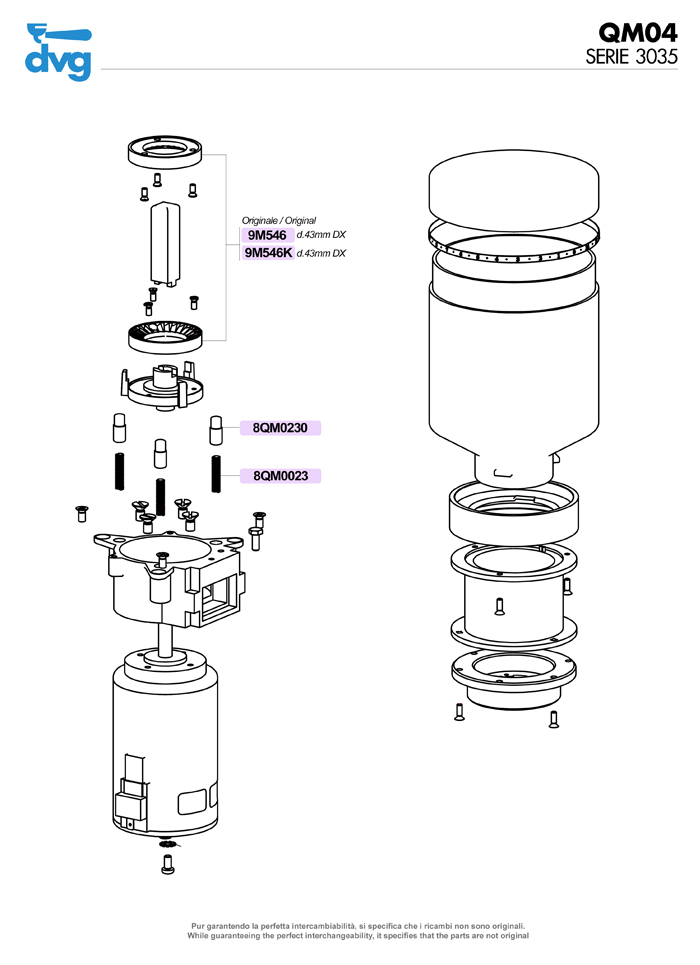 dvg

QM04
SERIE 3035

Originale / Original
9M546 d.43mm DX
9M546K d.43mm DX

8QM0230

8QM0023

Pur garantendo la perfetta intercambiabilità, si specifica che i ricambi non sono originali.
While guaranteeing the perfect interchangeability, it specifies that the parts are not original