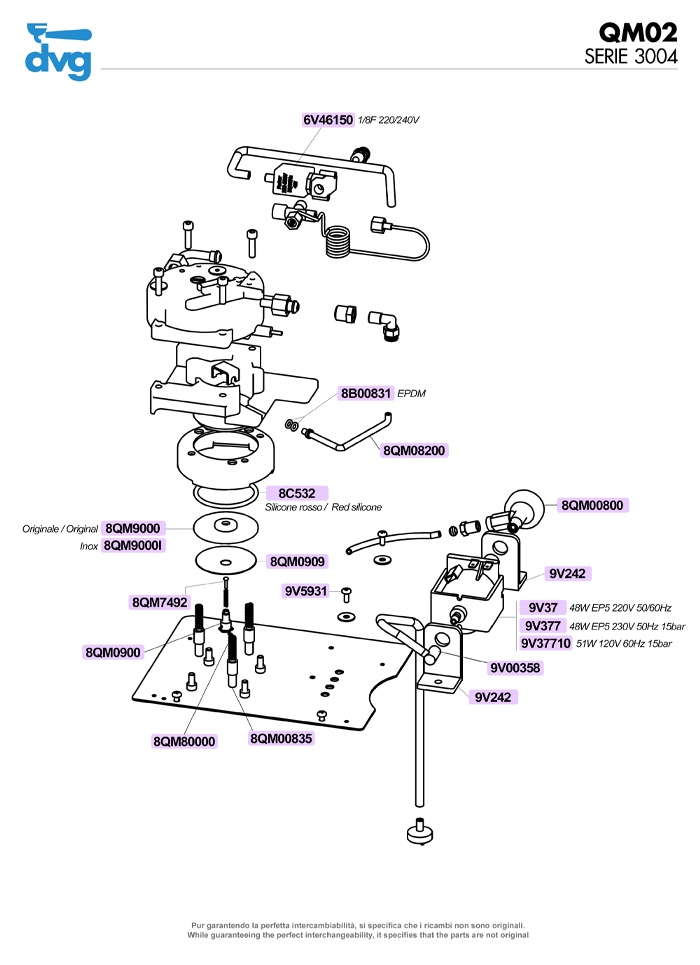 dvg

QM02
SERIE 3004

6V46150 1/8F 220/240V

8B00831 EPDM

8QM08200

8C532
Silicone rosso / Red silicone

8QM00800

Originale / Original 8QM9000
Inox 8QM9000I

8QM0909

9V242

8QM7492

9V5931

9V37 48W EP5 220V 50/60Hz
9V377 48W EP5 230V 50Hz 15bar
9V37710 51W 120V 60Hz 15bar

8QM0900

9V00358

9V242

8QM80000

8QM00835

Pur garantendo la perfetta intercambiabilità, si specifica che i ricambi non sono originali.
While guaranteeing the perfect interchangeability, it specifies that the parts are not original