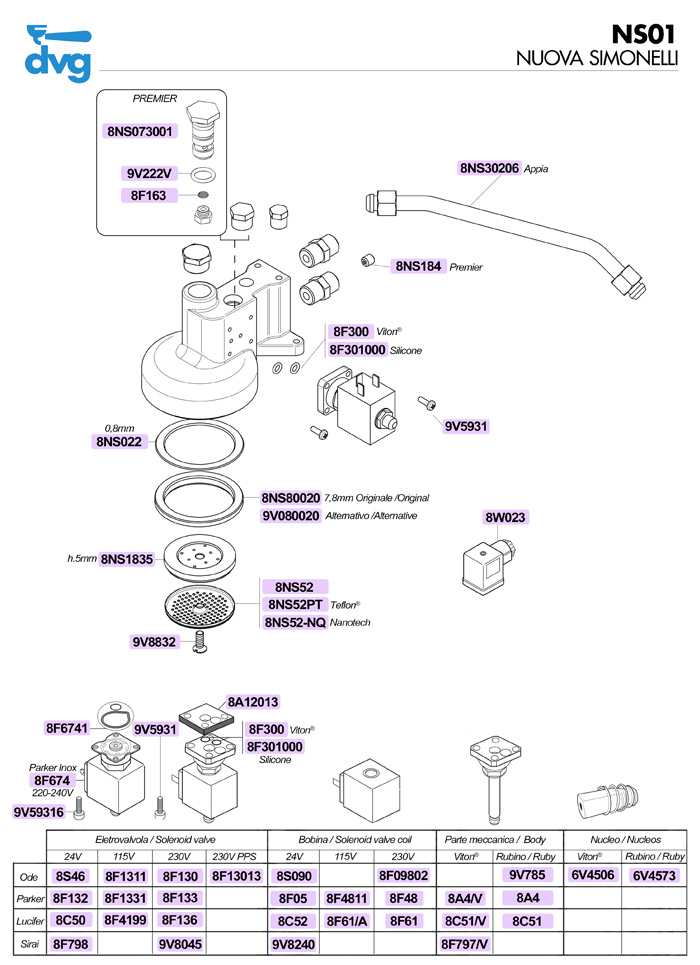 dvg

NS01
NUOVA SIMONELLI

PREMIER
8NS073001
9V222V
8F163

8NS30206 Appia
8NS184 Premier
8F300 Viton®
8F301000 Silicone
9V5931

0,8mm
8NS022

8NS80020 7,8mm Originale /Original
9V080020 Alternativo /Alternative

8W023

h.5mm 8NS1835

8NS52
8NS52PT Teflon®
8NS52-NQ Nanotech

9V8832

8A12013
8F6741
9V5931
8F300 Viton®
8F301000 Silicone
Parker Inox
8F674
220-240V
9V59316

| | Eletrovalvola / Solenoid valve | | | | Bobina / Solenoid valve coil | | | Parte meccanica / Body | | Nucleo / Nucleos | |
|---|---|---|---|---|---|---|---|---|---|---|---|
| | 24V | 115V | 230V | 230V PPS | 24V | 115V | 230V | Viton® | Rubino / Ruby | Viton® | Rubino / Ruby |
| Ode | 8S46 | 8F1311 | 8F130 | 8F13013 | 8S090 | | 8F09802 | | 9V785 | 6V4506 | 6V4573 |
| Parker | 8F132 | 8F1331 | 8F133 | | 8F05 | 8F4811 | 8F48 | 8A4/V | 8A4 | | |
| Lucifer | 8C50 | 8F4199 | 8F136 | | 8C52 | 8F61/A | 8F61 | 8C51/V | 8C51 | | |
| Sirai | 8F798 | | 9V8045 | | 9V8240 | | | 8F797/V | | | |